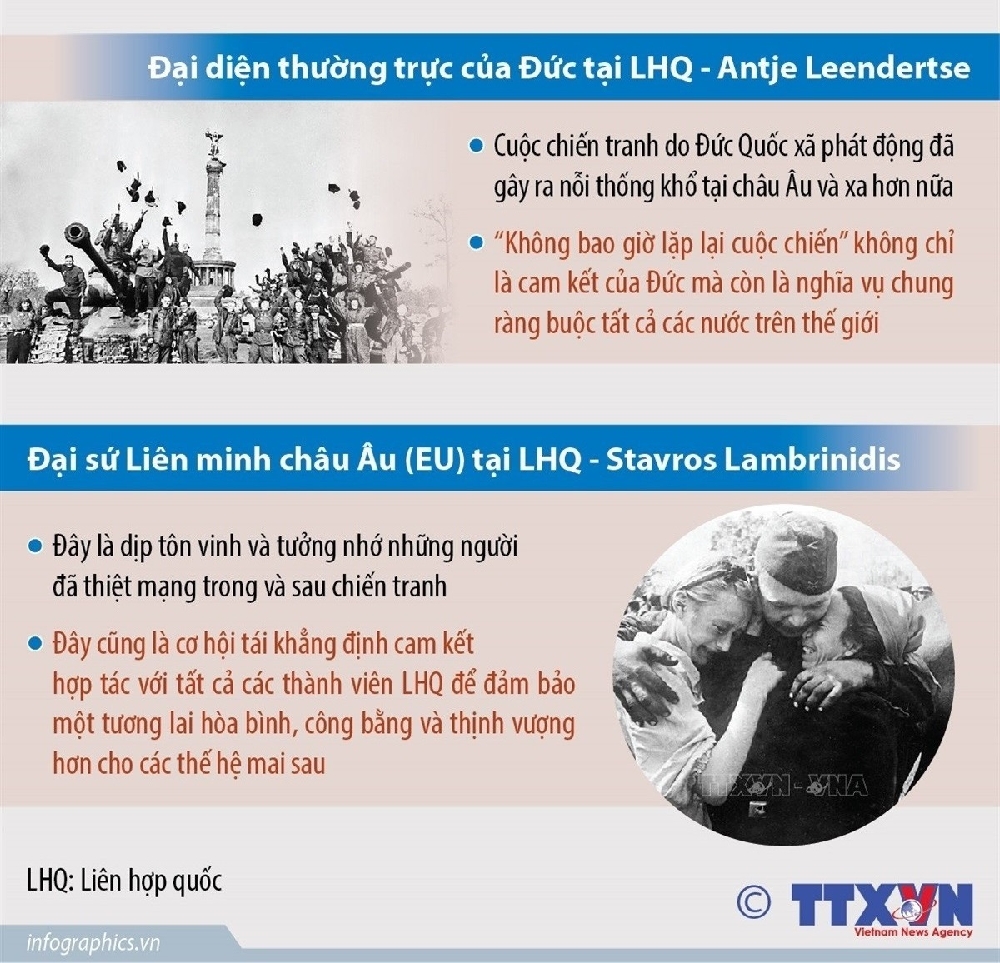 Đại diện thường trực của Đức tại LHQ - Antje Leendertse

Cuộc chiến tranh do Đức Quốc xã phát động đã gây ra nỗi thống khổ tại châu Âu và xa hơn nữa

"Không bao giờ lặp lại cuộc chiến" không chỉ là cam kết của Đức mà còn là nghĩa vụ chung ràng buộc tất cả các nước trên thế giới

Đại sứ Liên minh châu Âu (EU) tại LHQ - Stavros Lambrinidis

Đây là dịp tôn vinh và tưởng nhớ những người đã thiệt mạng trong và sau chiến tranh

Đây cũng là cơ hội tái khẳng định cam kết hợp tác với tất cả các thành viên LHQ để đảm bảo một tương lai hòa bình, công bằng và thịnh vượng hơn cho các thế hệ mai sau

TTXVN - VNA

LHQ: Liên hợp quốc

© TTXVN Vietnam News Agency

infographics.vn